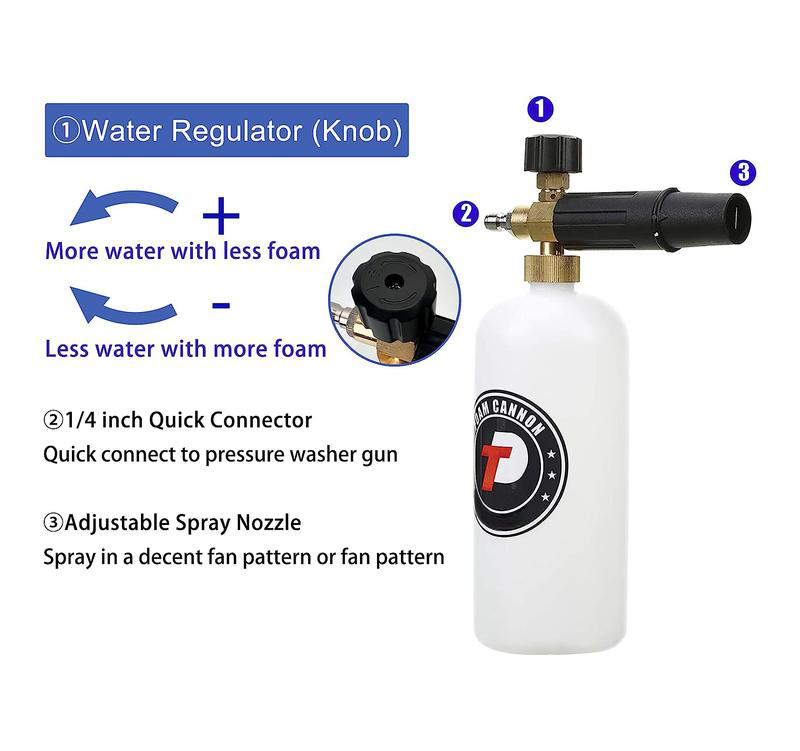 ①Water Regulator (Knob)

+
More water with less foam

-
Less water with more foam

②1/4 inch Quick Connector
Quick connect to pressure washer gun

③Adjustable Spray Nozzle
Spray in a decent fan pattern or fan pattern

1
2
3

FOAM CANNON
TP